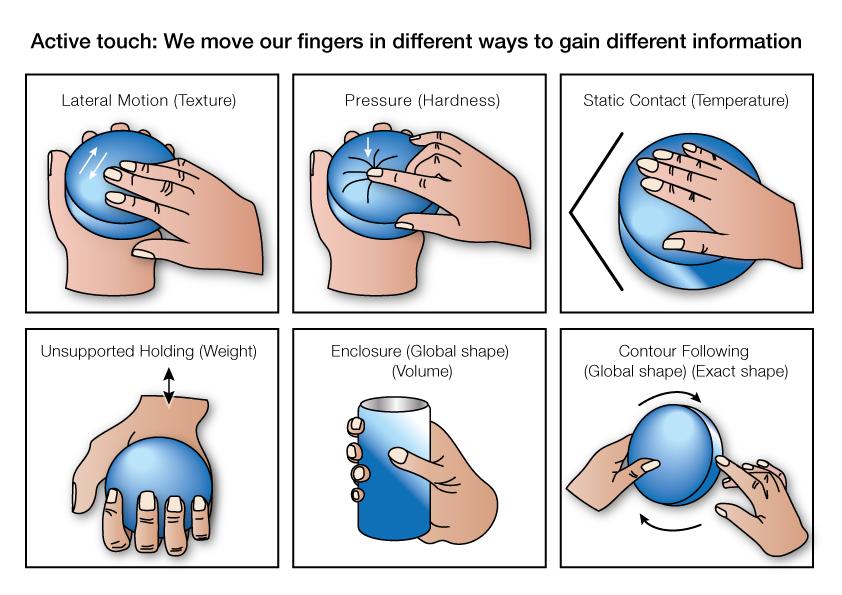 Active touch: We move our fingers in different ways to gain different information

Lateral Motion (Texture)

Pressure (Hardness)

Static Contact (Temperature)

Unsupported Holding (Weight)

Enclosure (Global shape) (Volume)

Contour Following (Global shape) (Exact shape)